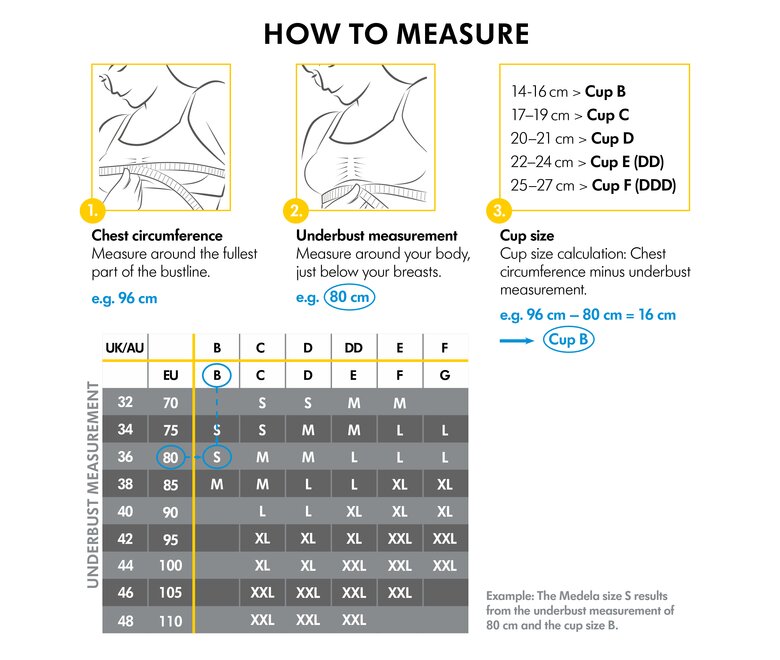 HOW TO MEASURE

1.
Chest circumference
Measure around the fullest part of the bustline.
e.g. 96 cm

2.
Underbust measurement
Measure around your body, just below your breasts.
e.g. 80 cm

14-16 cm > Cup B
17–19 cm > Cup C
20–21 cm > Cup D
22–24 cm > Cup E (DD)
25–27 cm > Cup F (DDD)

3.
Cup size
Cup size calculation: Chest circumference minus underbust measurement.
e.g. 96 cm – 80 cm = 16 cm
Cup B

UNDERBUST MEASUREMENT

| UK/AU | | B | C | D | DD | E | F |
|---|---|---|---|---|---|---|---|
| | EU | B | C | D | E | F | G |
| 32 | 70 | | S | S | M | M | |
| 34 | 75 | S | S | M | M | L | L |
| 36 | 80 | S | M | M | L | L | L |
| 38 | 85 | M | M | L | L | XL | XL |
| 40 | 90 | | L | L | XL | XL | XL |
| 42 | 95 | | XL | XL | XL | XXL | XXL |
| 44 | 100 | | XL | XL | XXL | XXL | XXL |
| 46 | 105 | | XXL | XXL | XXL | XXL | |
| 48 | 110 | | XXL | XXL | XXL | | |

Example: The Medela size S results from the underbust measurement of 80 cm and the cup size B.